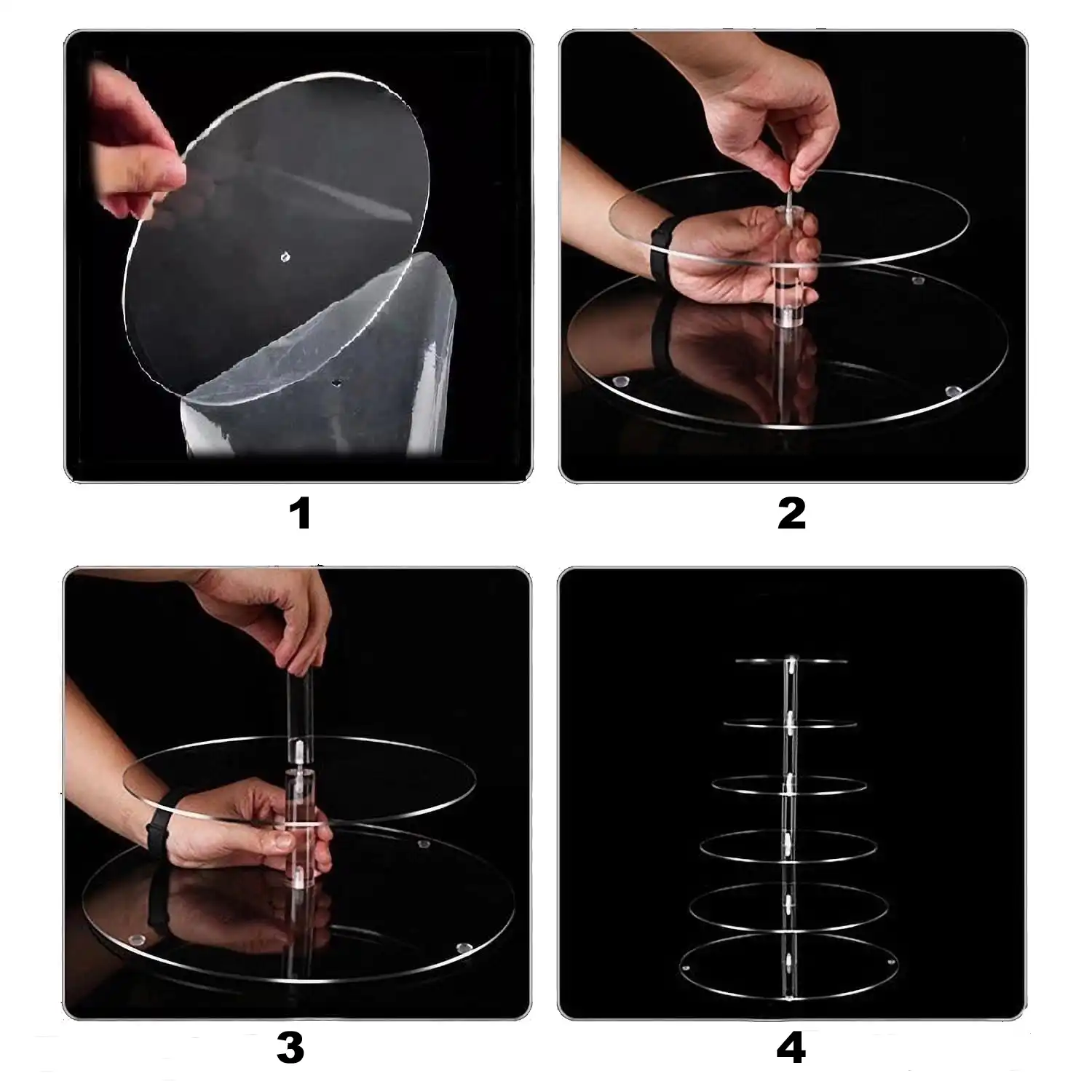 1

2

3

4